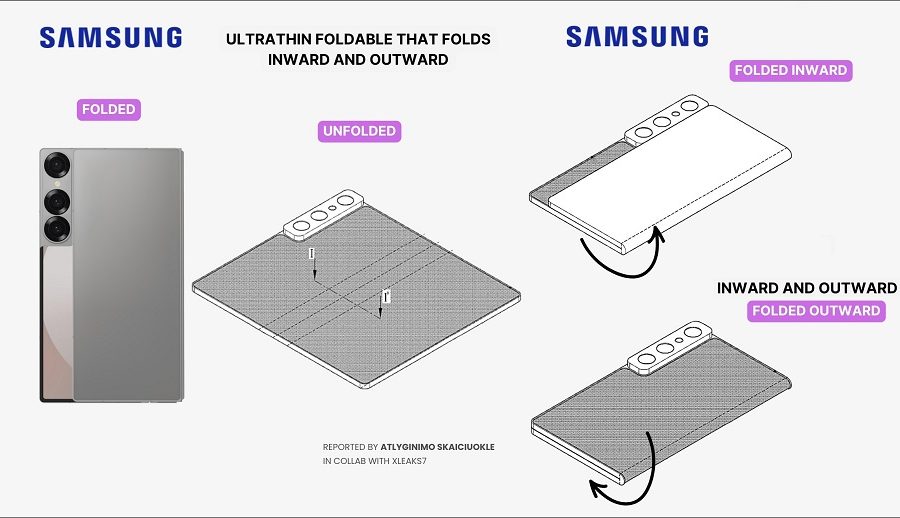 SAMSUNG

ULTRATHIN FOLDABLE THAT FOLDS INWARD AND OUTWARD

SAMSUNG

FOLDED

UNFOLDED

FOLDED INWARD

I

I'

INWARD AND OUTWARD

FOLDED OUTWARD

REPORTED BY ATLYGINIMO SKAICIUOKLE
IN COLLAB WITH XLEAKS7