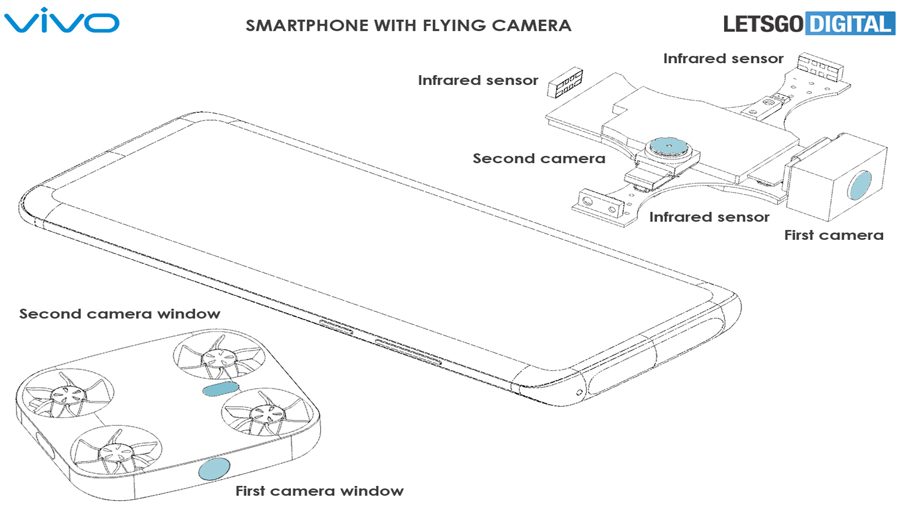 vivo

SMARTPHONE WITH FLYING CAMERA

LETSGO DIGITAL

Infrared sensor

Infrared sensor

Second camera

Infrared sensor

First camera

Second camera window

First camera window